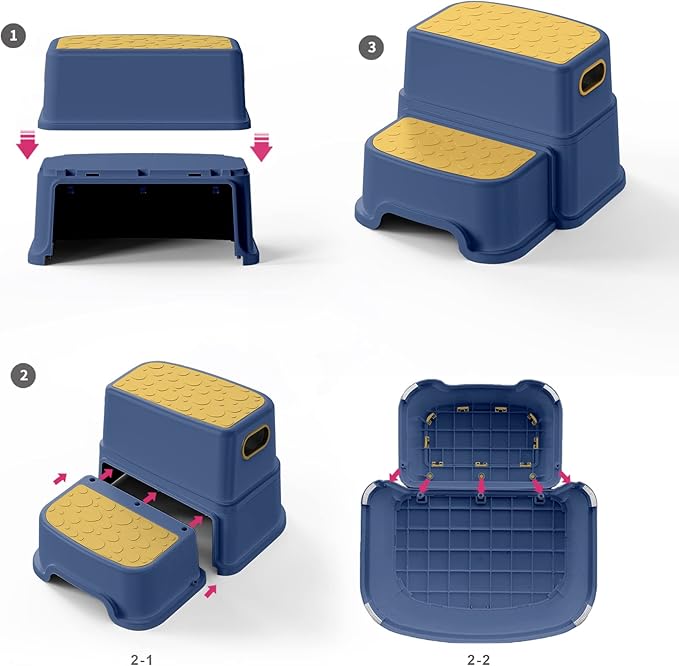 1

3

2

2-1

2-2