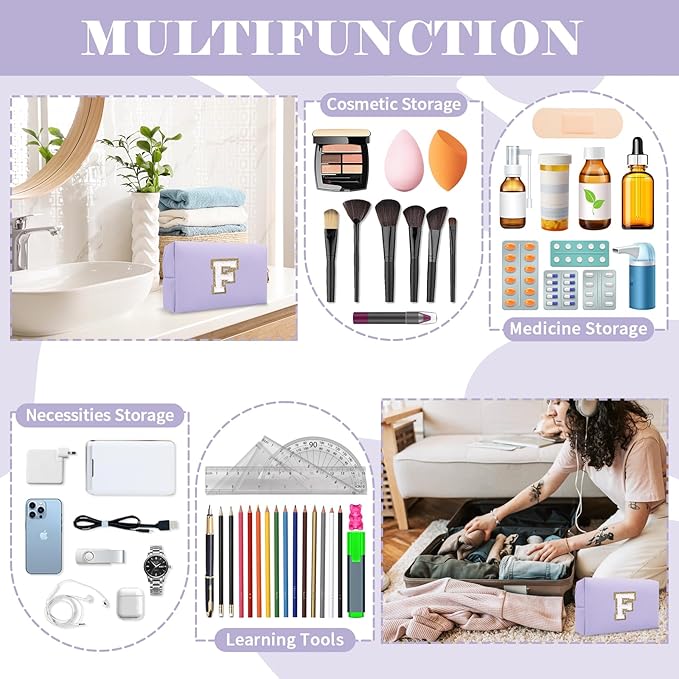 MULTIFUNCTION

F

Cosmetic Storage

Medicine Storage

Necessities Storage

90

Learning Tools

F