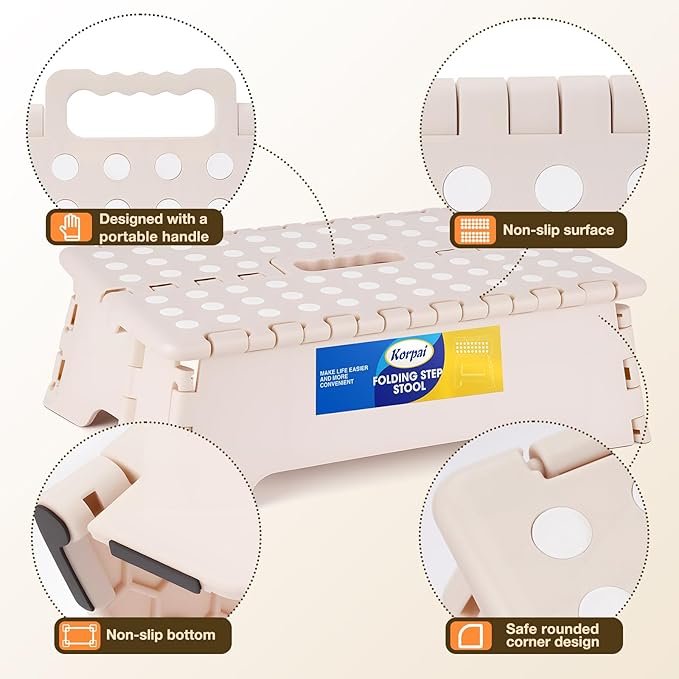 Designed with a portable handle

Non-slip surface

Korpai

MAKE LIFE EASIER AND MORE CONVENIENT

FOLDING STEP STOOL

Non-slip bottom

Safe rounded corner design