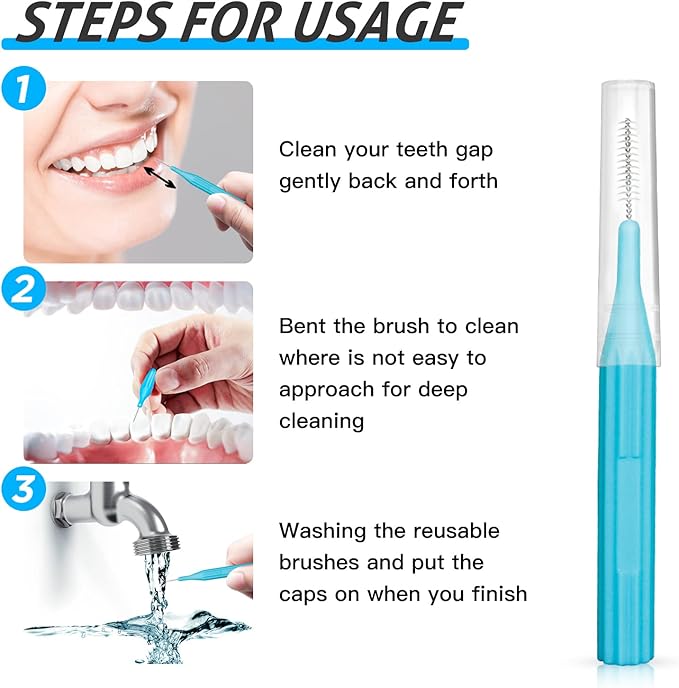 STEPS FOR USAGE

1

Clean your teeth gap gently back and forth

2

Bent the brush to clean where is not easy to approach for deep cleaning

3

Washing the reusable brushes and put the caps on when you finish