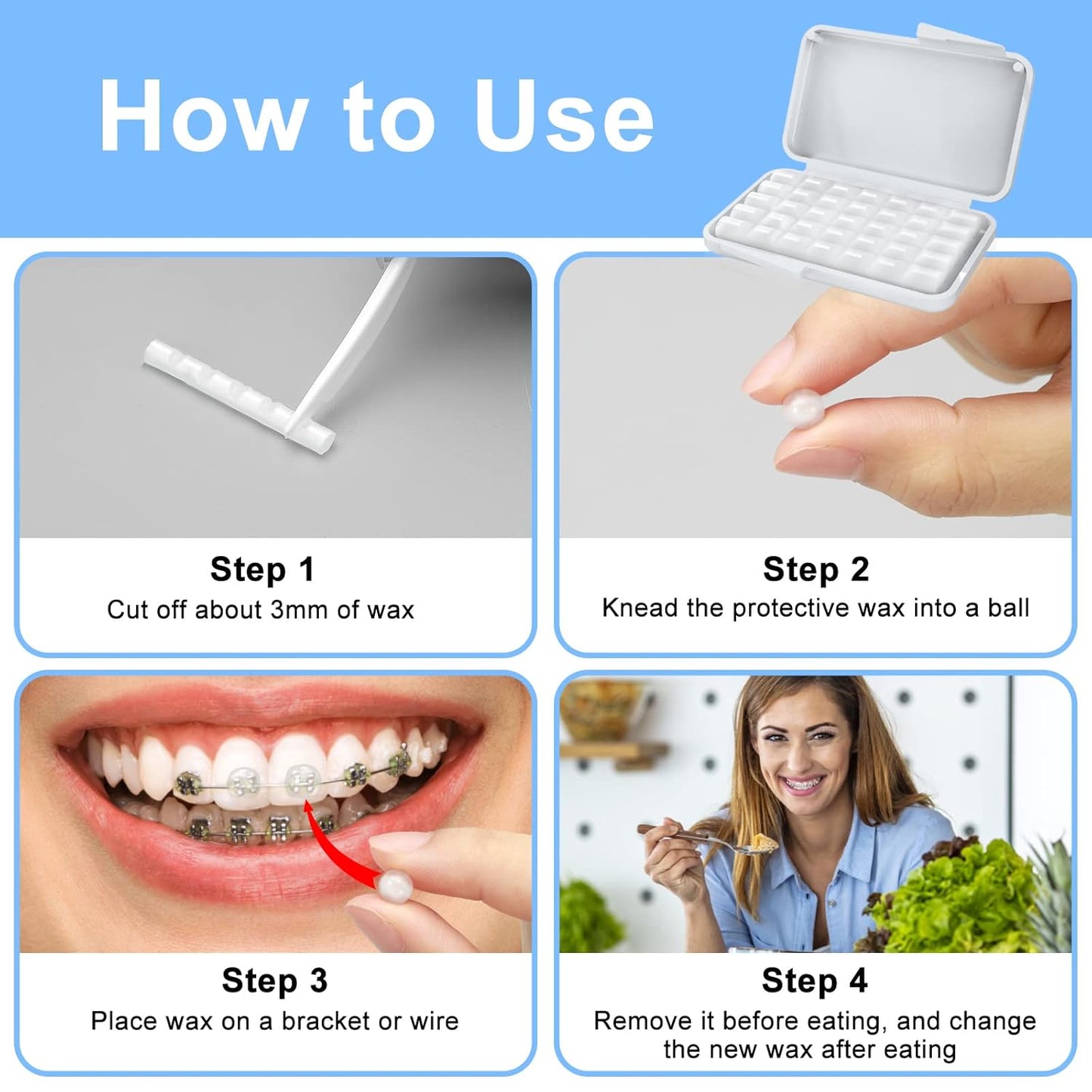 How to Use

Step 1
Cut off about 3mm of wax

Step 2
Knead the protective wax into a ball

Step 3
Place wax on a bracket or wire

Step 4
Remove it before eating, and change the new wax after eating