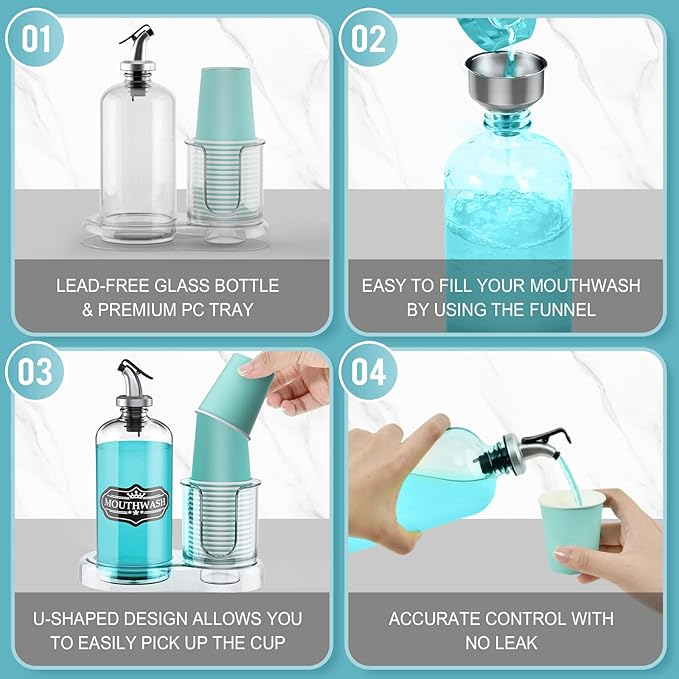 01

LEAD-FREE GLASS BOTTLE & PREMIUM PC TRAY

02

EASY TO FILL YOUR MOUTHWASH BY USING THE FUNNEL

03

MOUTHWASH

U-SHAPED DESIGN ALLOWS YOU TO EASILY PICK UP THE CUP

04

ACCURATE CONTROL WITH NO LEAK