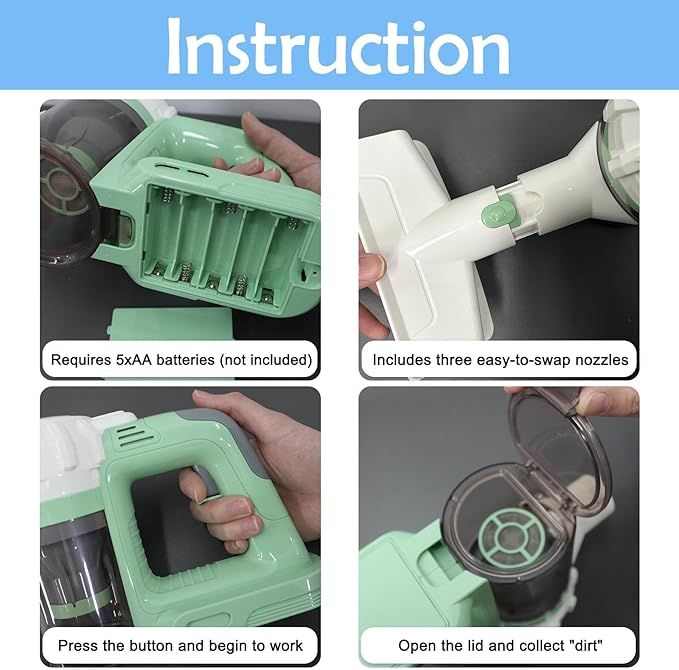 Instruction

Requires 5xAA batteries (not included)

Includes three easy-to-swap nozzles

Press the button and begin to work

Open the lid and collect "dirt"