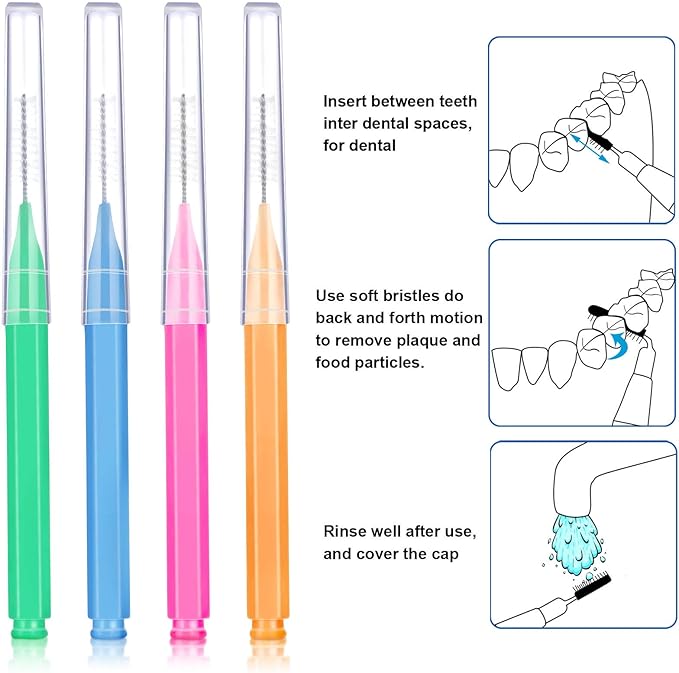 Insert between teeth inter dental spaces, for dental

Use soft bristles do back and forth motion to remove plaque and food particles.

Rinse well after use, and cover the cap