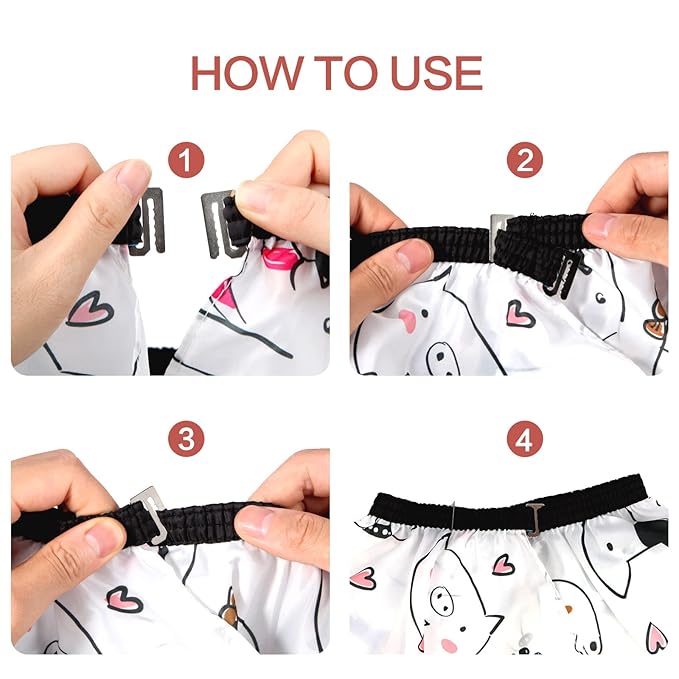 HOW TO USE

1

2

3

4