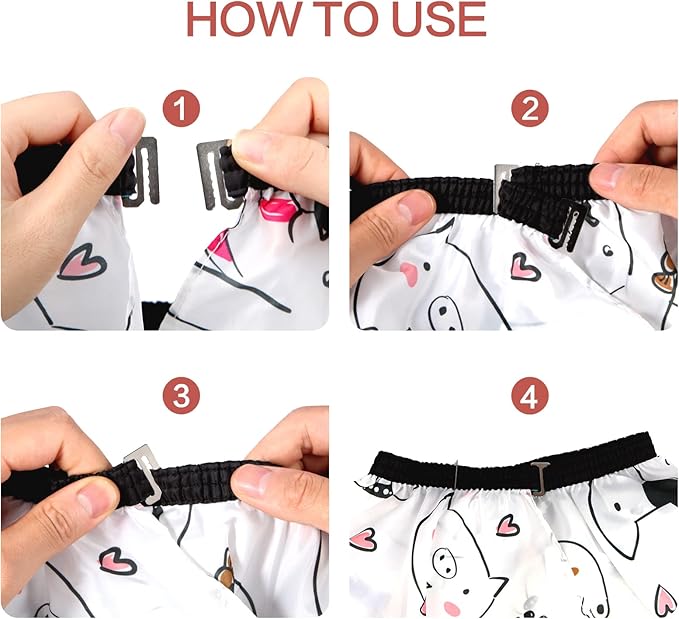 HOW TO USE

1

2

3

4