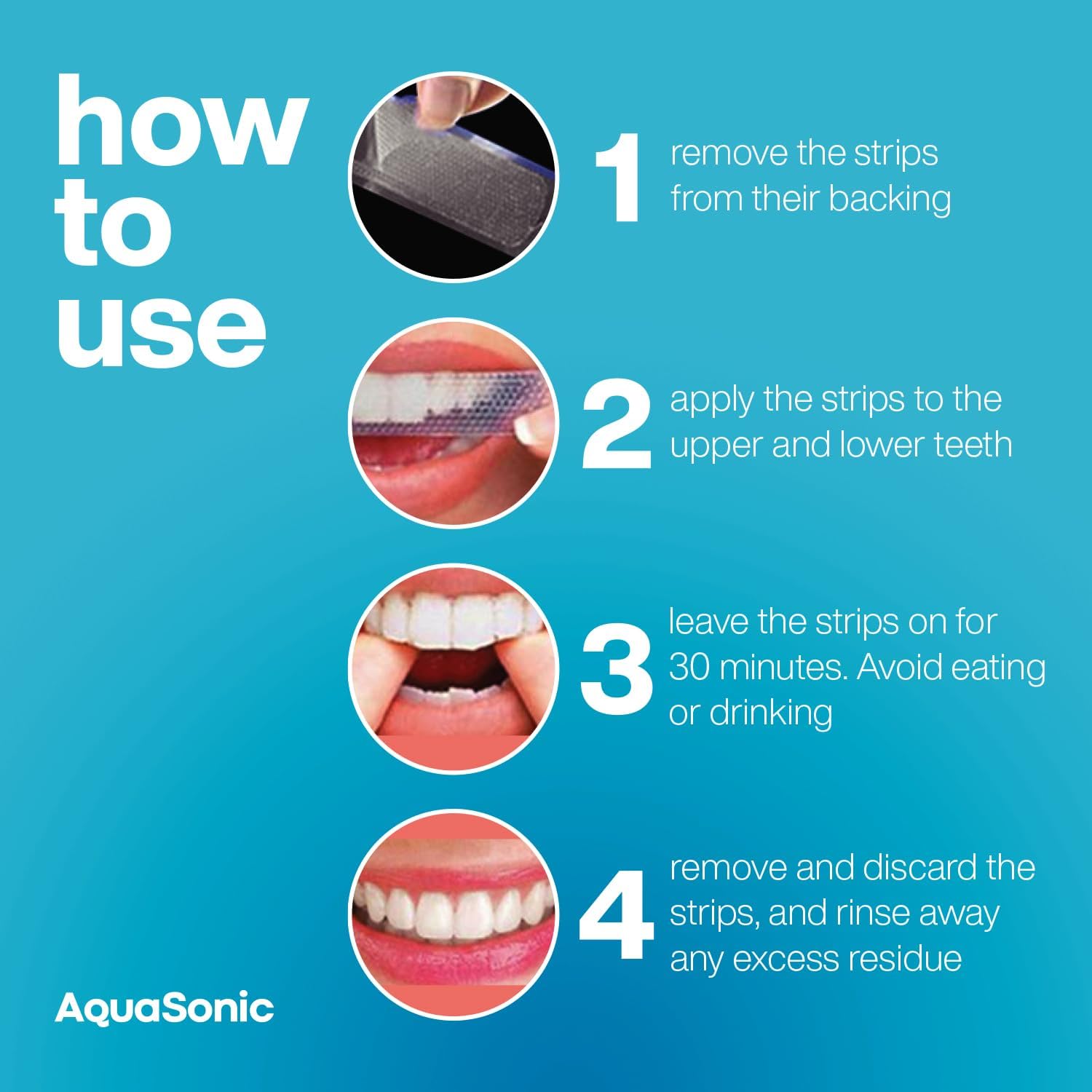 how to use

1 remove the strips from their backing

2 apply the strips to the upper and lower teeth

3 leave the strips on for 30 minutes. Avoid eating or drinking

4 remove and discard the strips, and rinse away any excess residue

AquaSonic