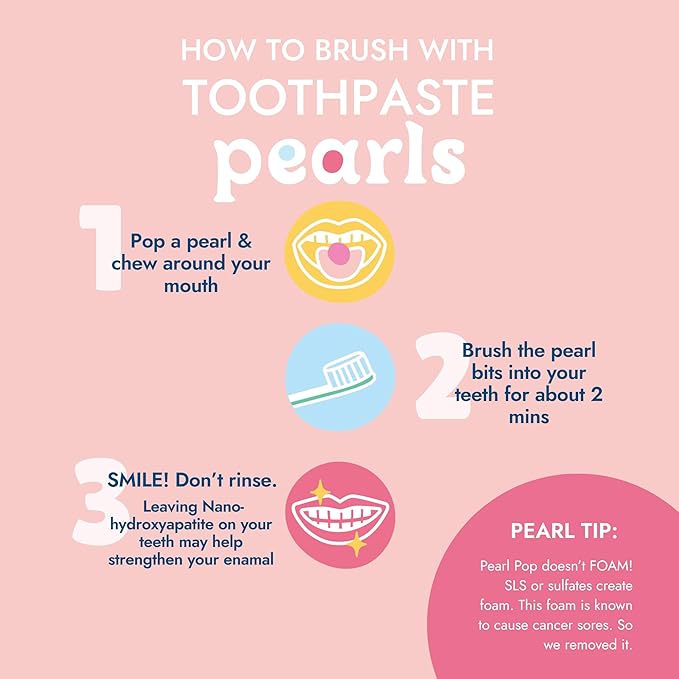 HOW TO BRUSH WITH
TOOTHPASTE
pearls

1 Pop a pearl & chew around your mouth

2 Brush the pearl bits into your teeth for about 2 mins

3 SMILE! Don't rinse.
Leaving Nano-hydroxyapatite on your teeth may help strengthen your enamal

PEARL TIP:
Pearl Pop doesn't FOAM! SLS or sulfates create foam. This foam is known to cause cancer sores. So we removed it.