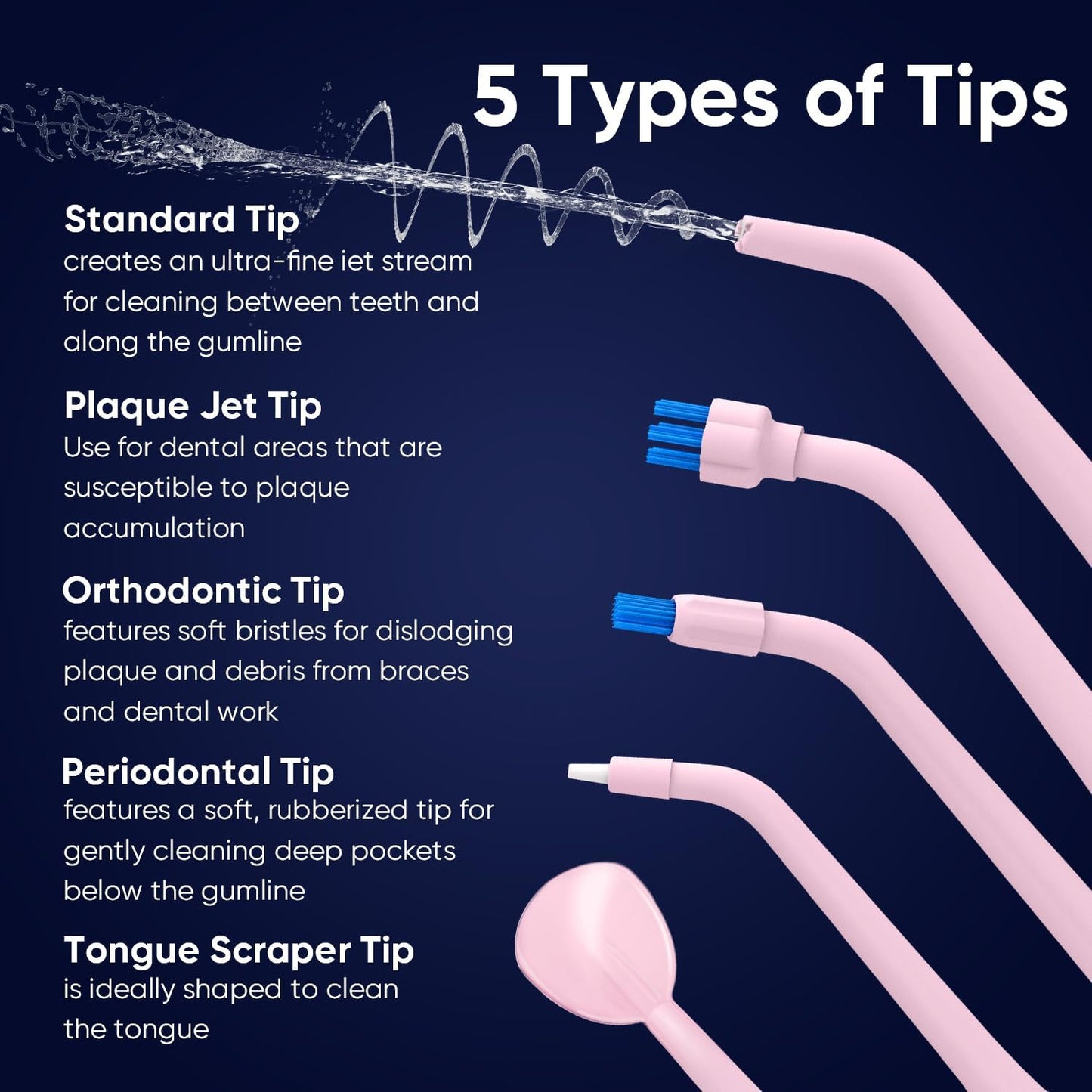 5 Types of Tips

Standard Tip
creates an ultra-fine iet stream for cleaning between teeth and along the gumline

Plaque Jet Tip
Use for dental areas that are susceptible to plaque accumulation

Orthodontic Tip
features soft bristles for dislodging plaque and debris from braces and dental work

Periodontal Tip
features a soft, rubberized tip for gently cleaning deep pockets below the gumline

Tongue Scraper Tip
is ideally shaped to clean the tongue