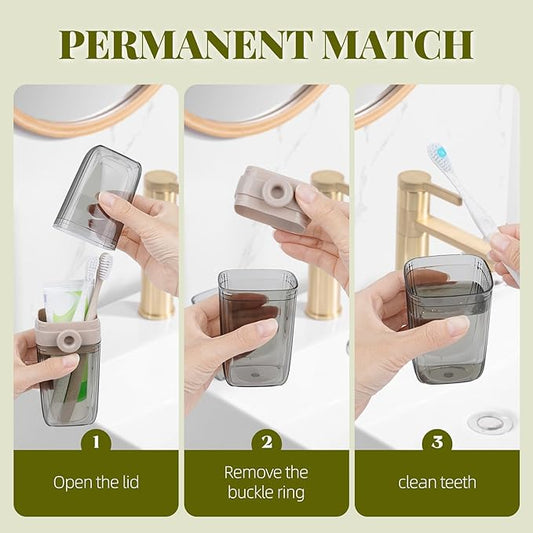 PERMANENT MATCH

1

Open the lid

2

Remove the buckle ring

3

clean teeth