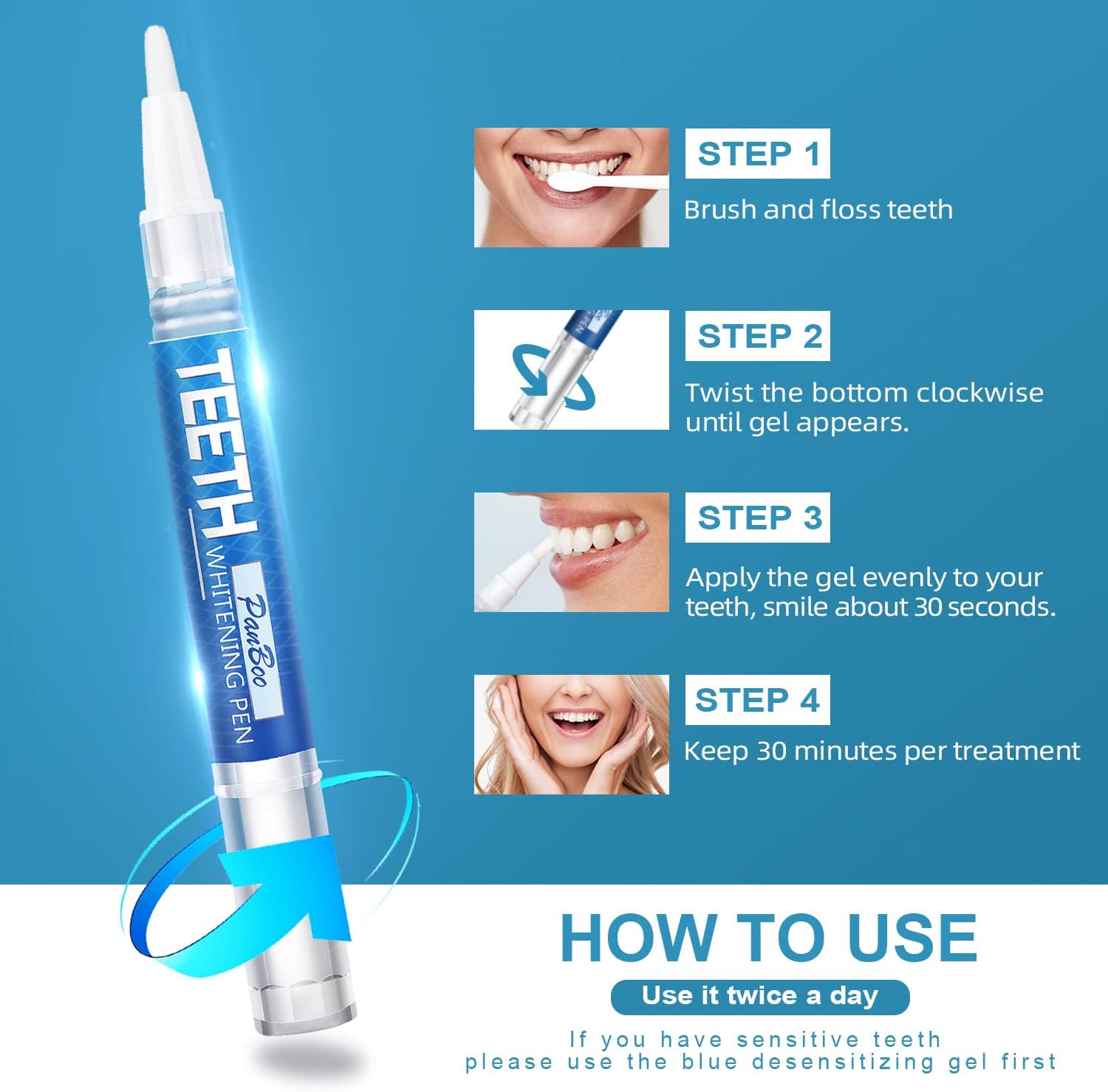 TEETH
WHITENING PEN
PanBoo

STEP 1
Brush and floss teeth

STEP 2
Twist the bottom clockwise until gel appears.

STEP 3
Apply the gel evenly to your teeth, smile about 30 seconds.

STEP 4
Keep 30 minutes per treatment

HOW TO USE
Use it twice a day
If you have sensitive teeth please use the blue desensitizing gel first