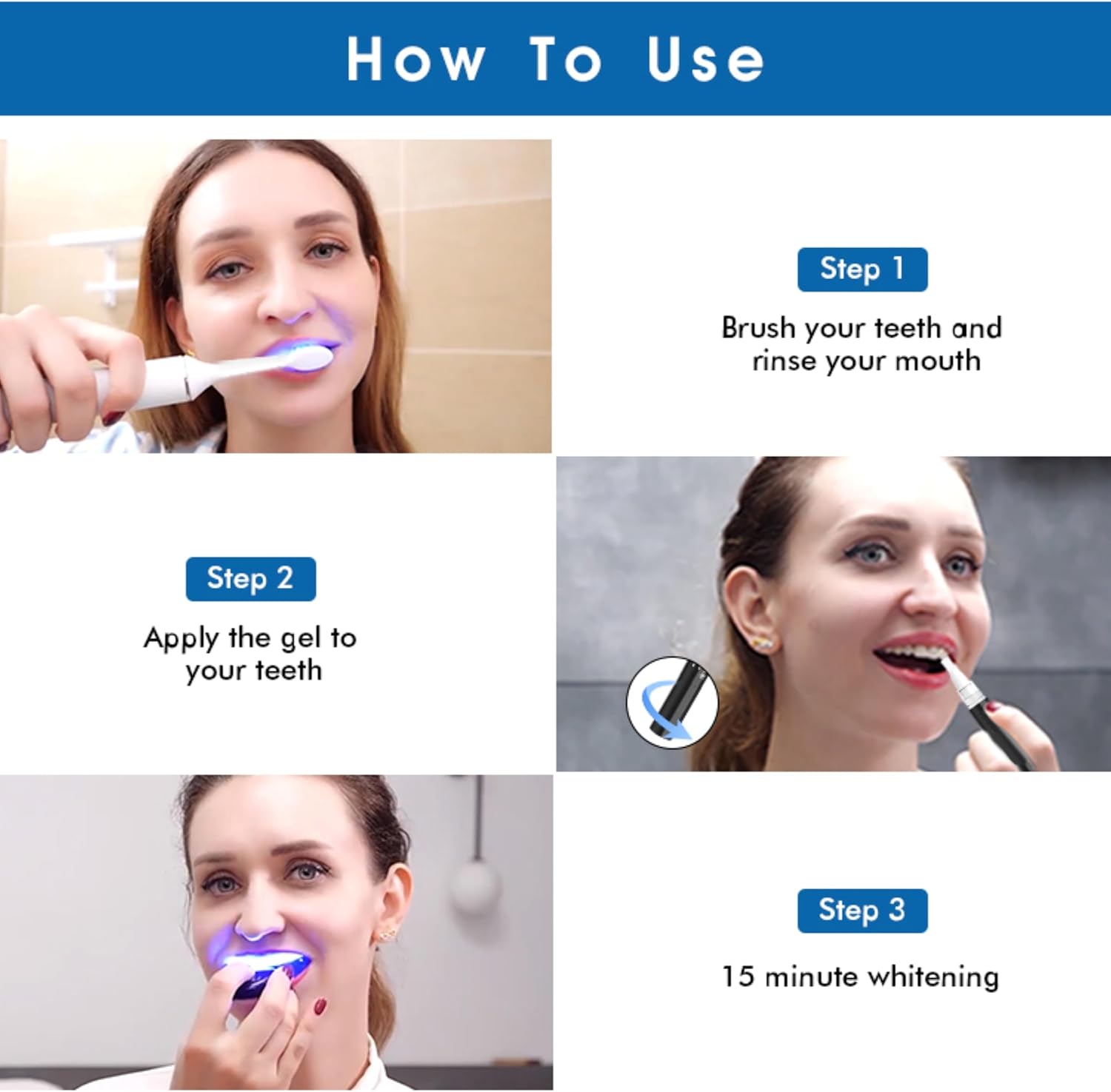 How To Use

Step 1

Brush your teeth and rinse your mouth

Step 2

Apply the gel to your teeth

Step 3

15 minute whitening