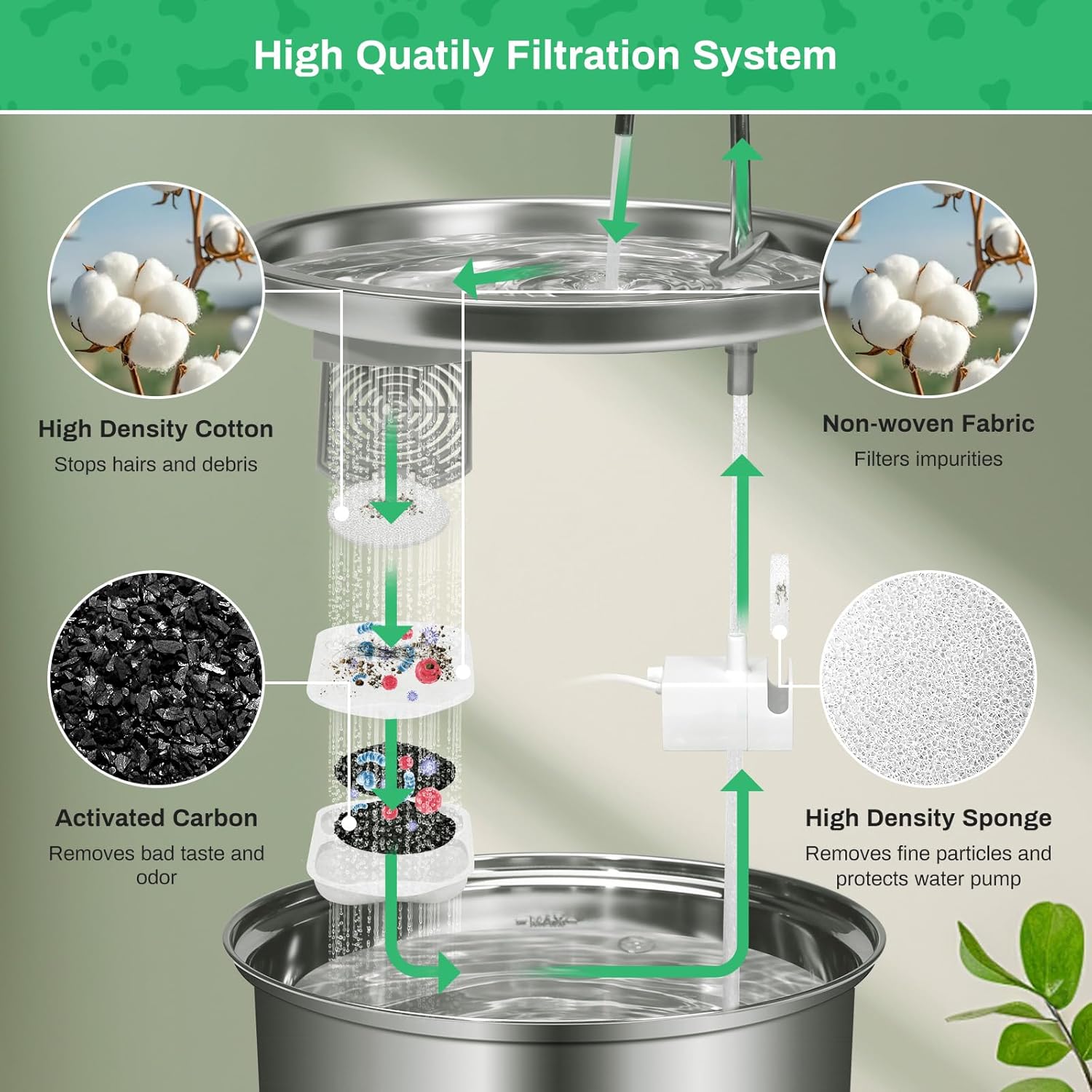 High Quatily Filtration System

High Density Cotton
Stops hairs and debris

Non-woven Fabric
Filters impurities

Activated Carbon
Removes bad taste and odor

High Density Sponge
Removes fine particles and protects water pump

MAX