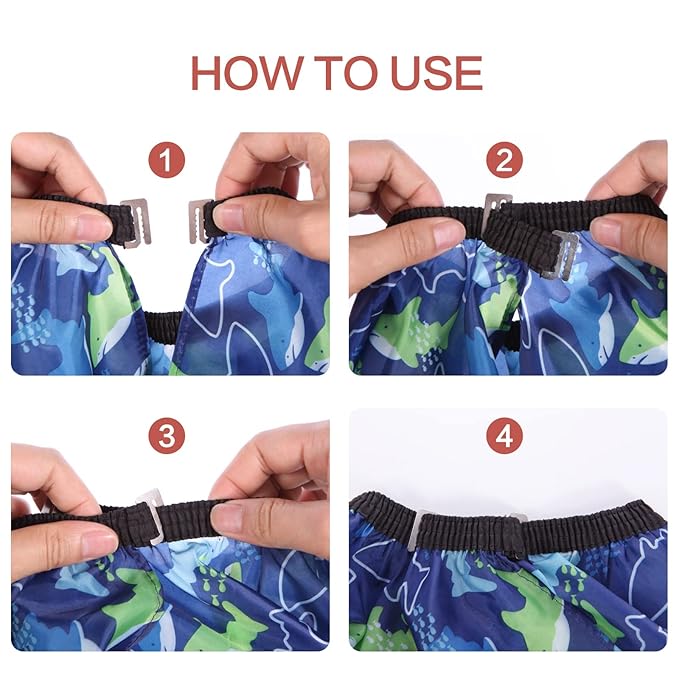 HOW TO USE

1

2

3

4