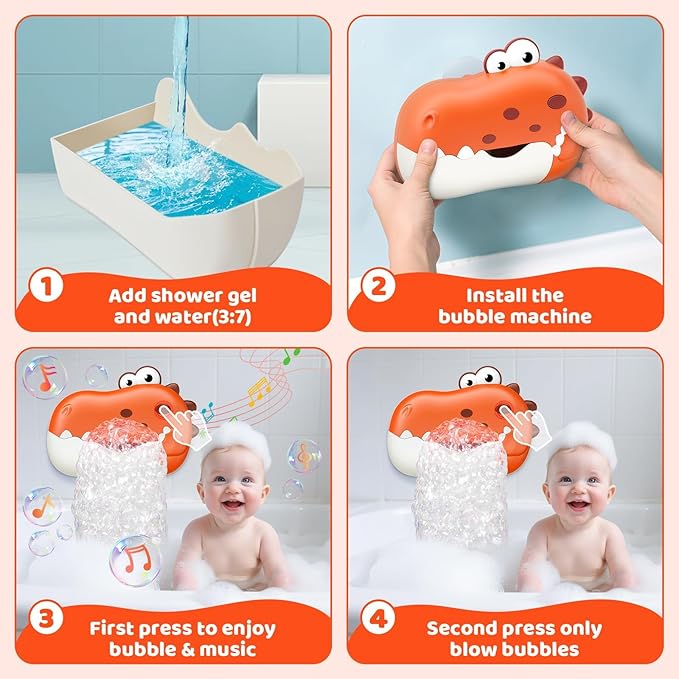 1

Add shower gel and water(3:7)

2

Install the bubble machine

3

First press to enjoy bubble & music

4

Second press only blow bubbles