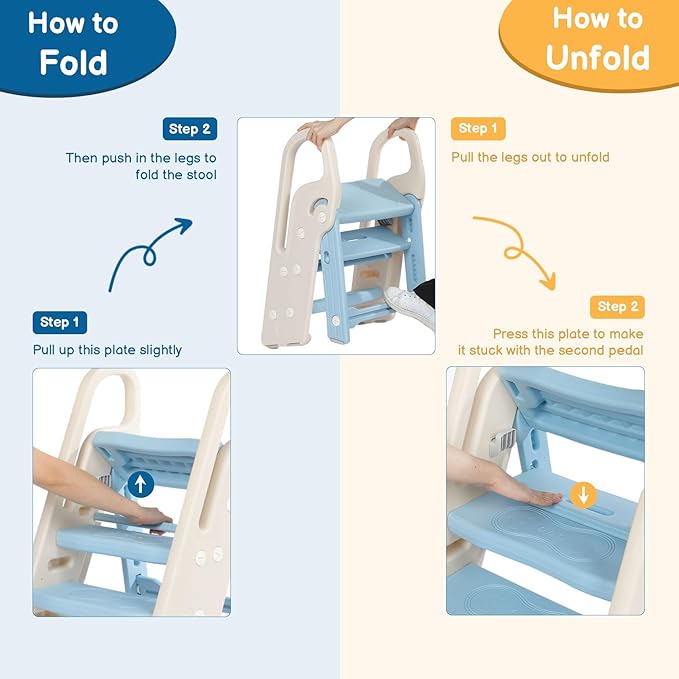 How to Fold

Step 2

Then push in the legs to fold the stool

Step 1

Pull up this plate slightly

How to Unfold

Step 1

Pull the legs out to unfold

Step 2

Press this plate to make it stuck with the second pedal