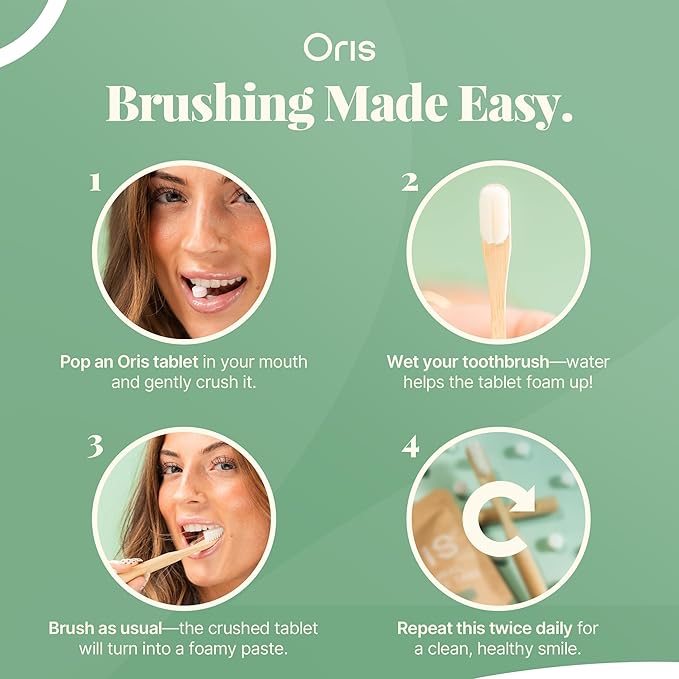 Oris

Brushing Made Easy.

1

Pop an Oris tablet in your mouth and gently crush it.

2

Wet your toothbrush—water helps the tablet foam up!

3

Brush as usual—the crushed tablet will turn into a foamy paste.

4

Repeat this twice daily for a clean, healthy smile.