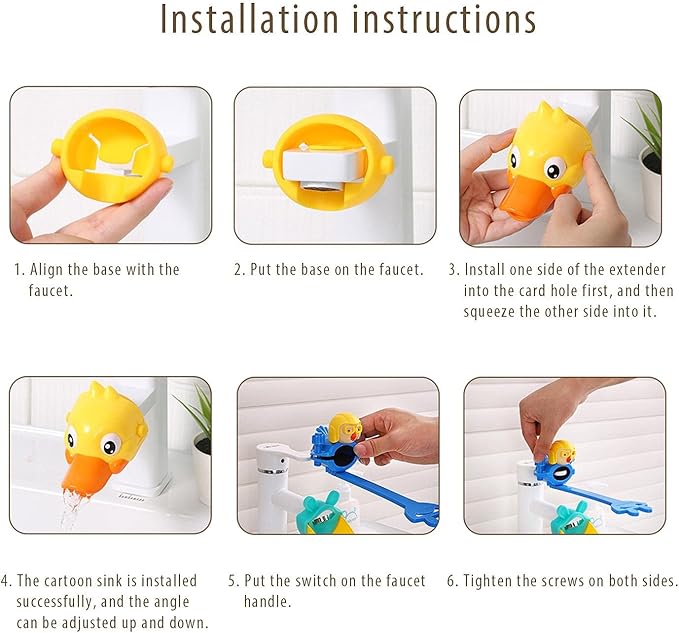 Installation instructions

1. Align the base with the faucet.

2. Put the base on the faucet.

3. Install one side of the extender into the card hole first, and then squeeze the other side into it.

4. The cartoon sink is installed successfully, and the angle can be adjusted up and down.

5. Put the switch on the faucet handle.

6. Tighten the screws on both sides.