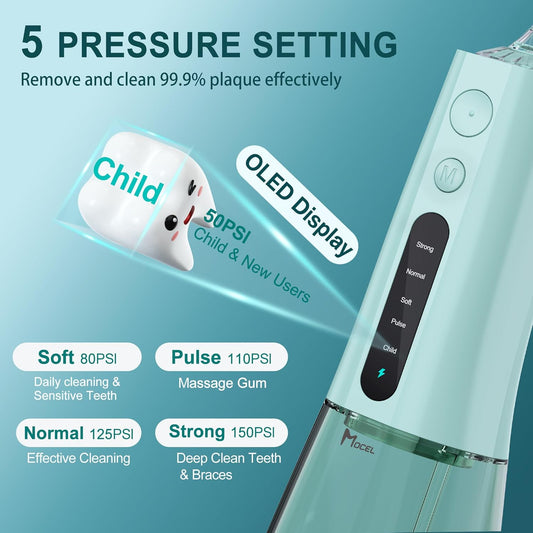 5 PRESSURE SETTING

Remove and clean 99.9% plaque effectively

Child

50PSI
Child & New Users

OLED Display

M

Strong
Normal
Soft
Pulse
Child

Soft 80PSI
Daily cleaning & Sensitive Teeth

Pulse 110PSI
Massage Gum

Normal 125PSI
Effective Cleaning

Strong 150PSI
Deep Clean Teeth & Braces

MOCEL