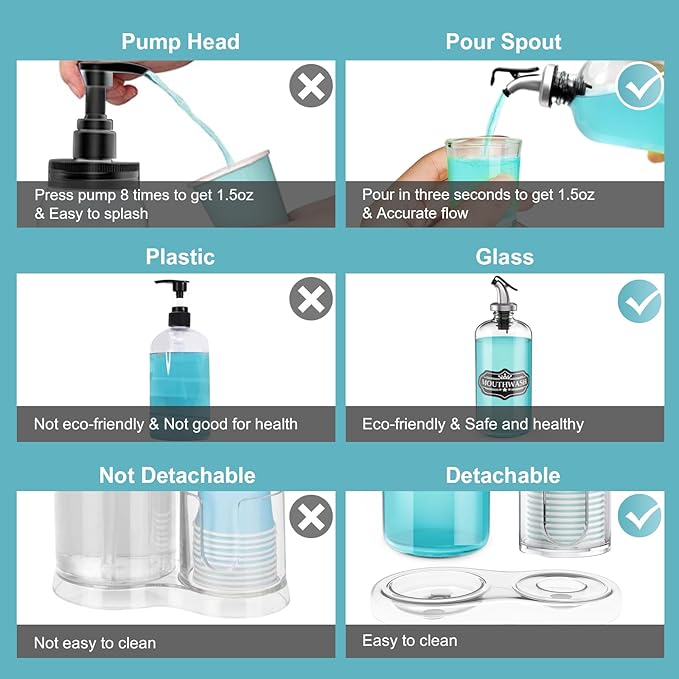 Pump Head

Press pump 8 times to get 1.5oz
& Easy to splash

Pour Spout

Pour in three seconds to get 1.5oz
& Accurate flow

Plastic

Not eco-friendly & Not good for health

Glass

MOUTHWASH

Eco-friendly & Safe and healthy

Not Detachable

Not easy to clean

Detachable

Easy to clean