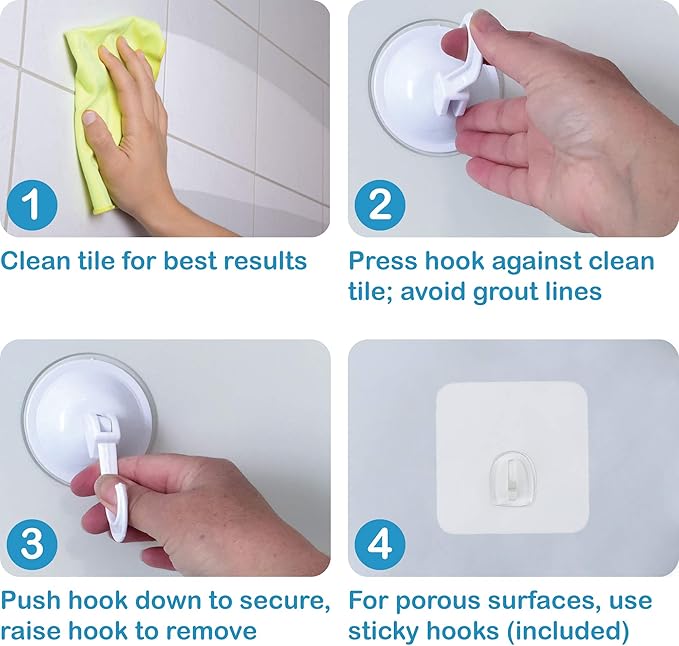 1

Clean tile for best results

2

Press hook against clean tile; avoid grout lines

3

Push hook down to secure, raise hook to remove

4

For porous surfaces, use sticky hooks (included)