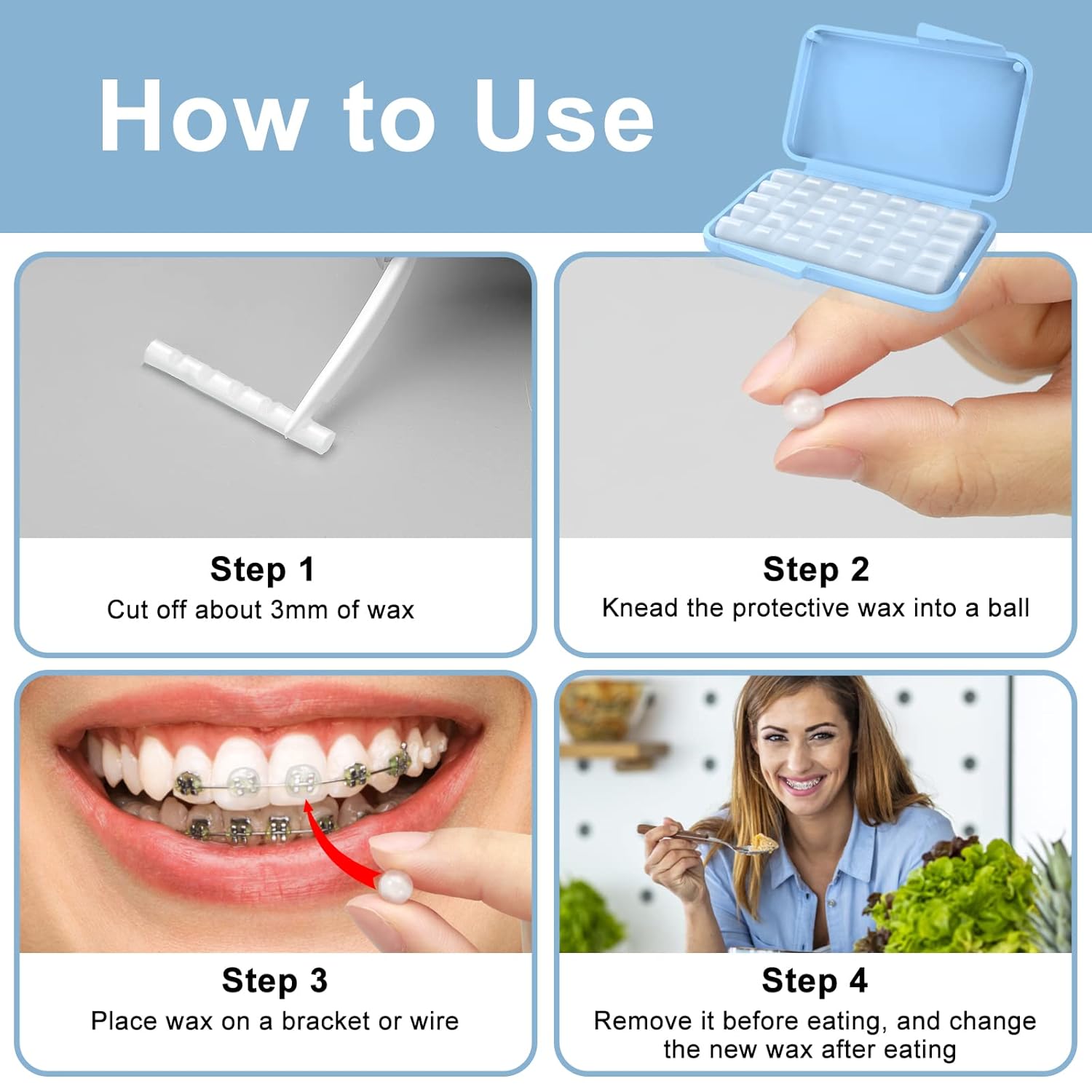 How to Use

Step 1
Cut off about 3mm of wax

Step 2
Knead the protective wax into a ball

Step 3
Place wax on a bracket or wire

Step 4
Remove it before eating, and change the new wax after eating