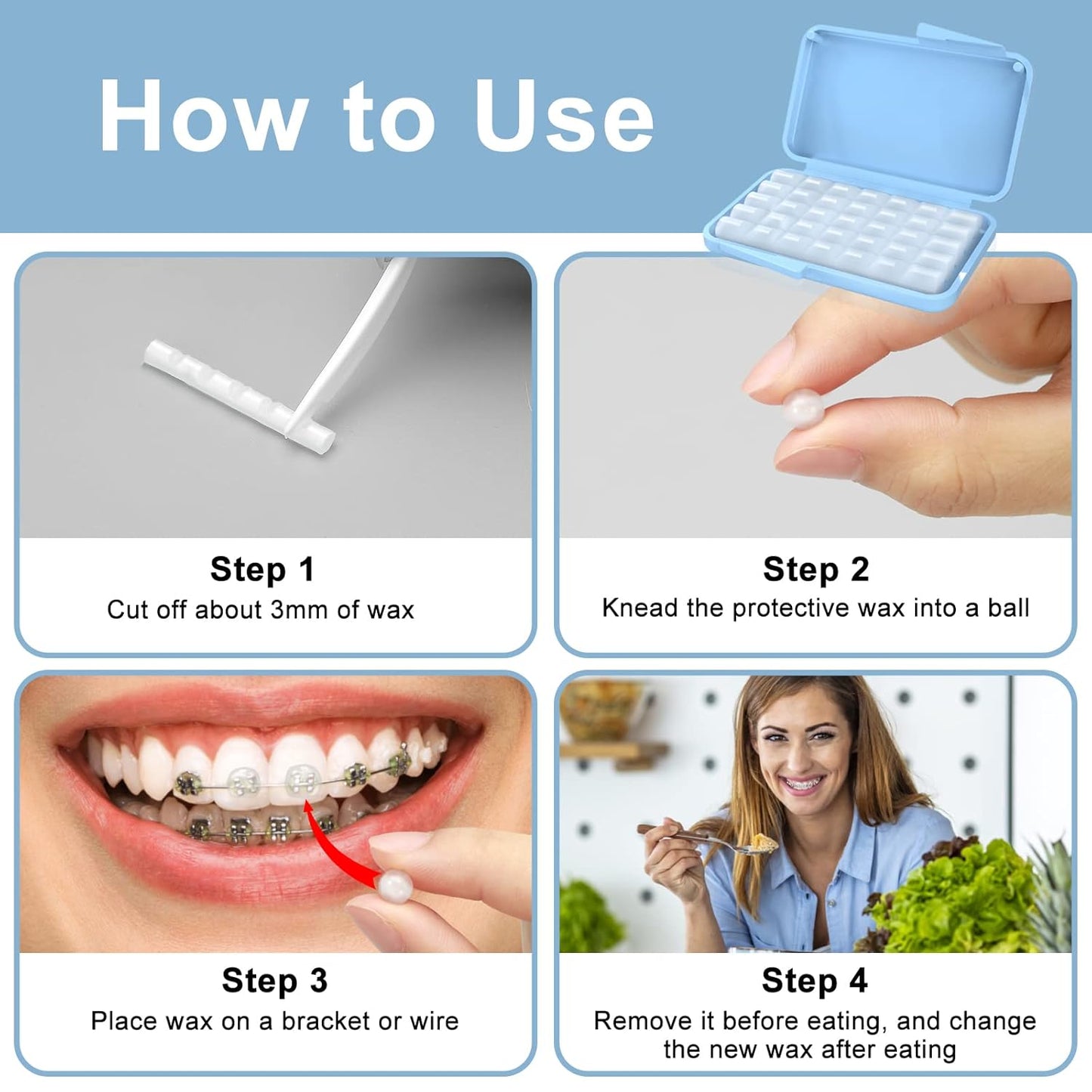 How to Use

Step 1
Cut off about 3mm of wax

Step 2
Knead the protective wax into a ball

Step 3
Place wax on a bracket or wire

Step 4
Remove it before eating, and change the new wax after eating