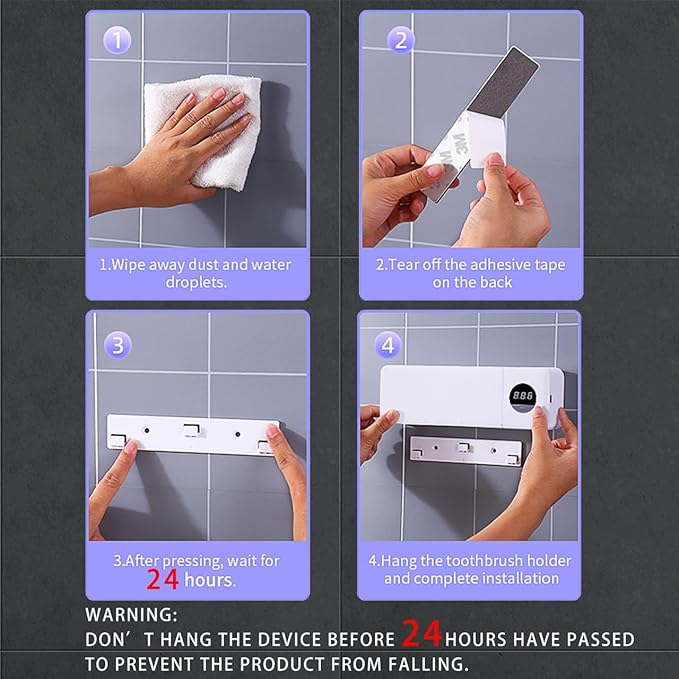 1

1.Wipe away dust and water droplets.

2

3M

2.Tear off the adhesive tape on the back

3

3.After pressing, wait for 24 hours.

4

888

4.Hang the toothbrush holder and complete installation

WARNING:
DON’T HANG THE DEVICE BEFORE 24 HOURS HAVE PASSED TO PREVENT THE PRODUCT FROM FALLING.