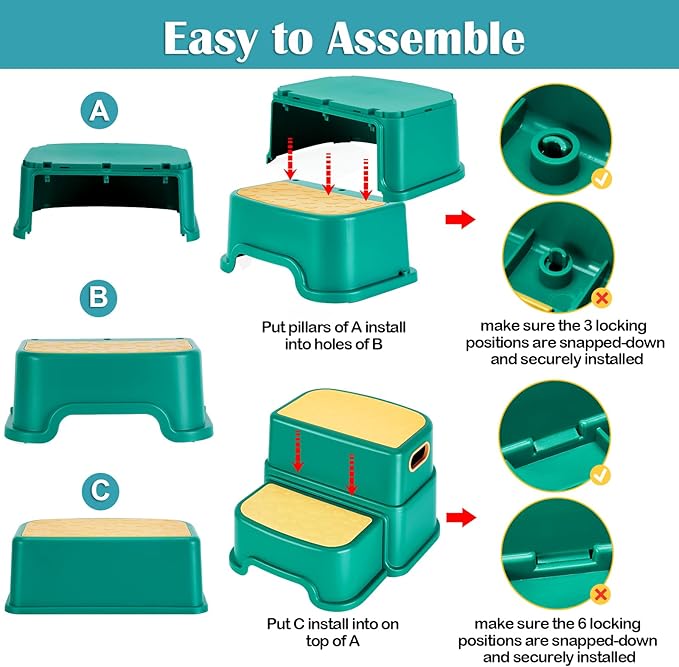 Easy to Assemble

A

B

C

Put pillars of A install into holes of B

make sure the 3 locking positions are snapped-down and securely installed

Put C install into on top of A

make sure the 6 locking positions are snapped-down and securely installed