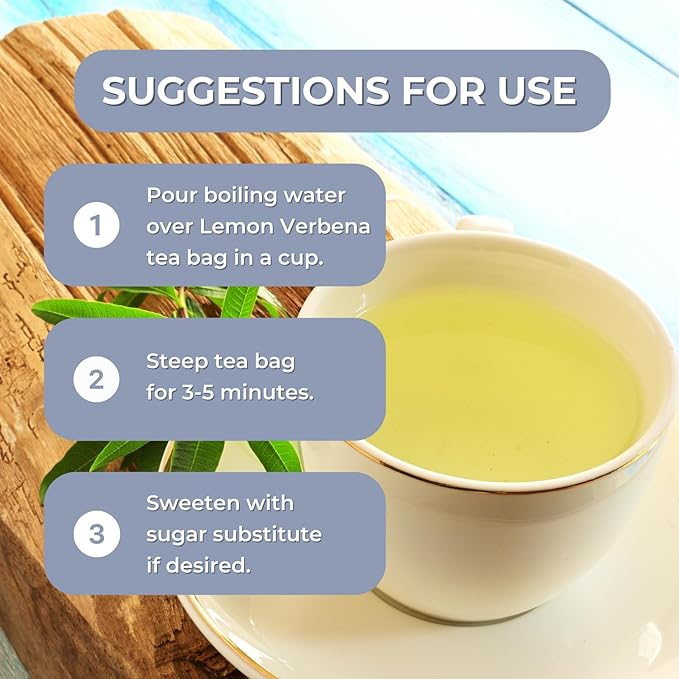 SUGGESTIONS FOR USE

1

Pour boiling water over Lemon Verbena tea bag in a cup.

2

Steep tea bag for 3-5 minutes.

3

Sweeten with sugar substitute if desired.