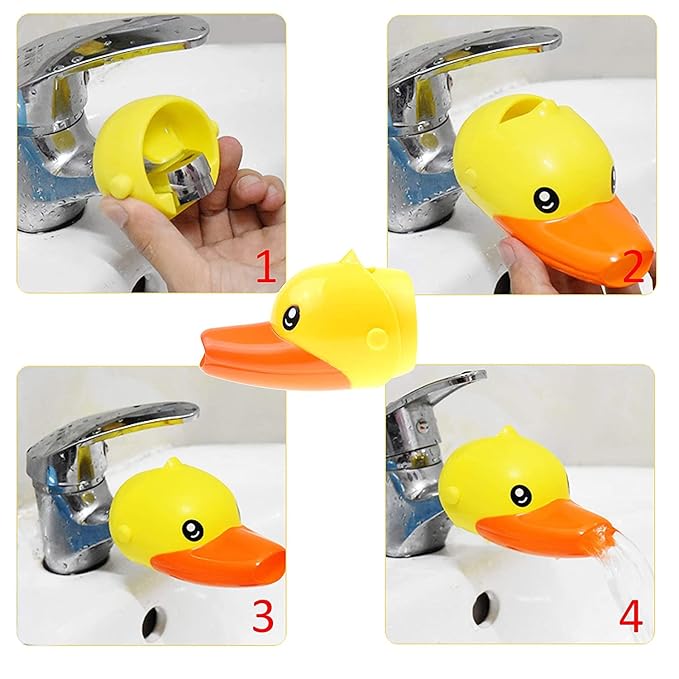 1

2

3

4