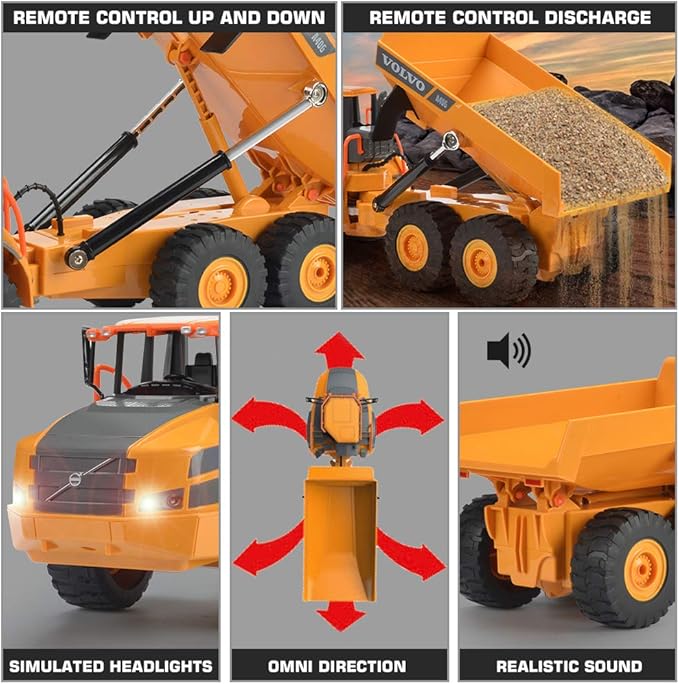 REMOTE CONTROL UP AND DOWN

A40G

REMOTE CONTROL DISCHARGE

VOLVO

A40G

SIMULATED HEADLIGHTS

OMNI DIRECTION

REALISTIC SOUND