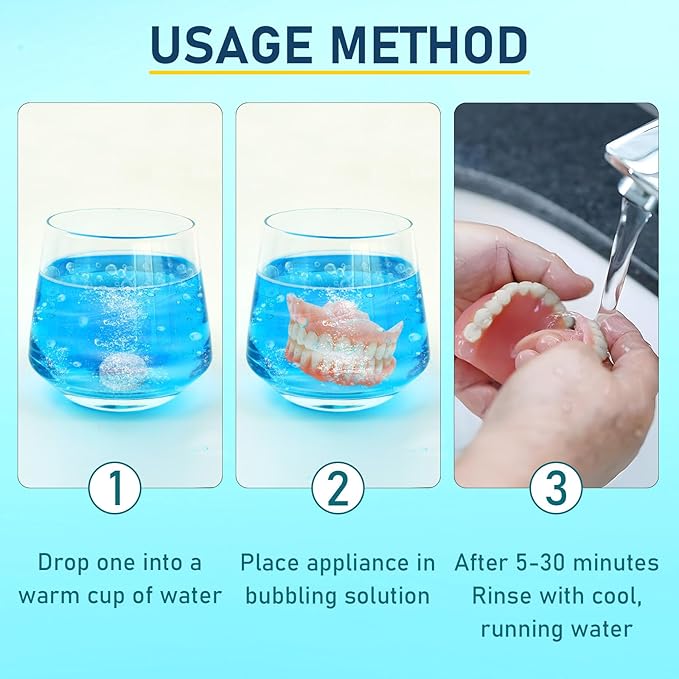 USAGE METHOD

1

Drop one into a warm cup of water

2

Place appliance in bubbling solution

3

After 5-30 minutes Rinse with cool, running water