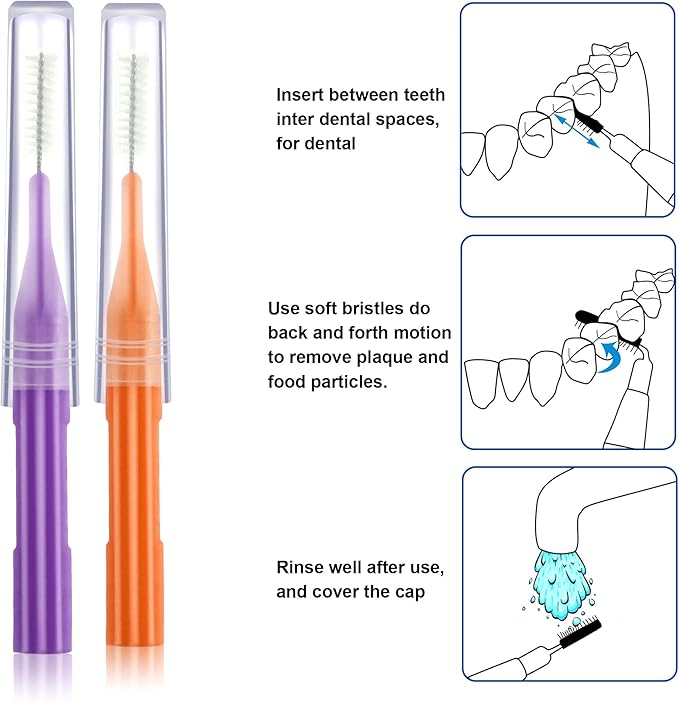 Insert between teeth inter dental spaces, for dental

Use soft bristles do back and forth motion to remove plaque and food particles.

Rinse well after use, and cover the cap