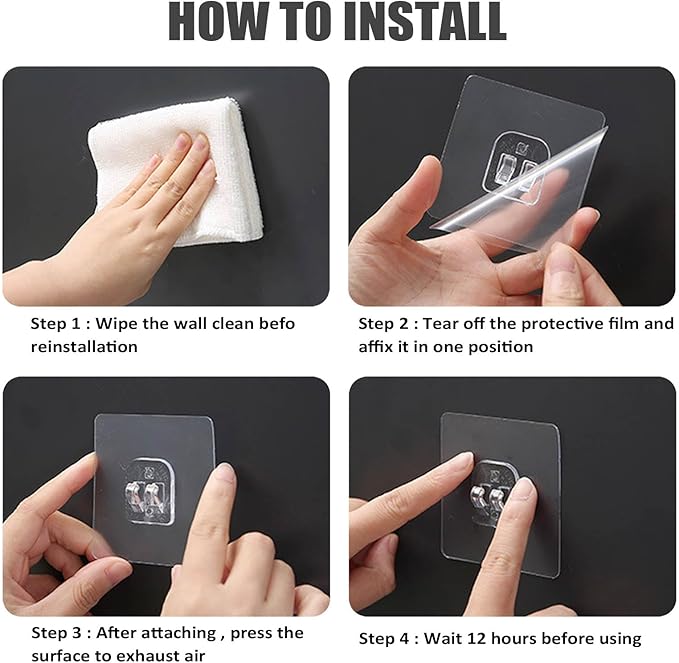 HOW TO INSTALL

Step 1 : Wipe the wall clean befo reinstallation

Step 2 : Tear off the protective film and affix it in one position

Step 3 : After attaching , press the surface to exhaust air

Step 4 : Wait 12 hours before using