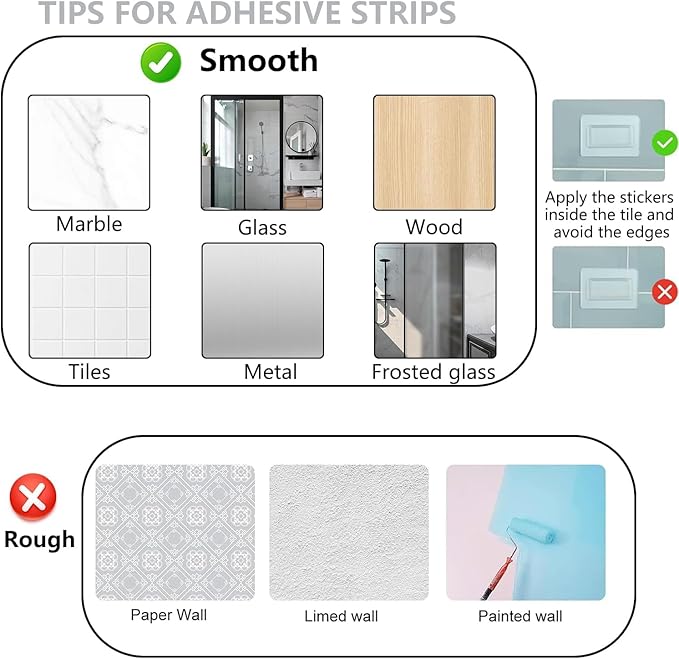 TIPS FOR ADHESIVE STRIPS

Smooth

Marble

Glass

Wood

Tiles

Metal

Frosted glass

Apply the stickers inside the tile and avoid the edges

Rough

Paper Wall

Limed wall

Painted wall