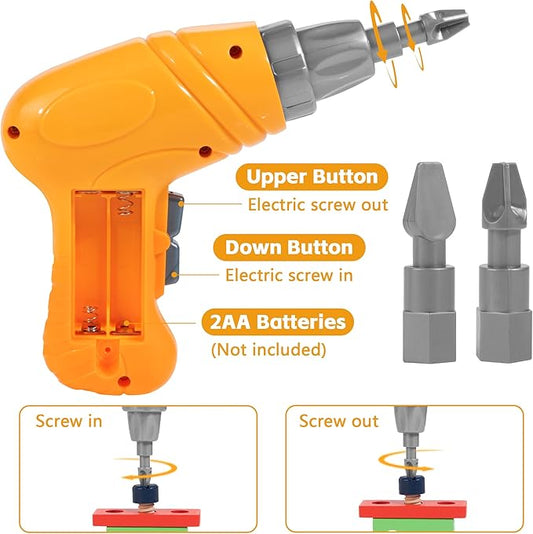 Upper Button
Electric screw out

Down Button
Electric screw in

2AA Batteries
(Not included)

Screw in

Screw out