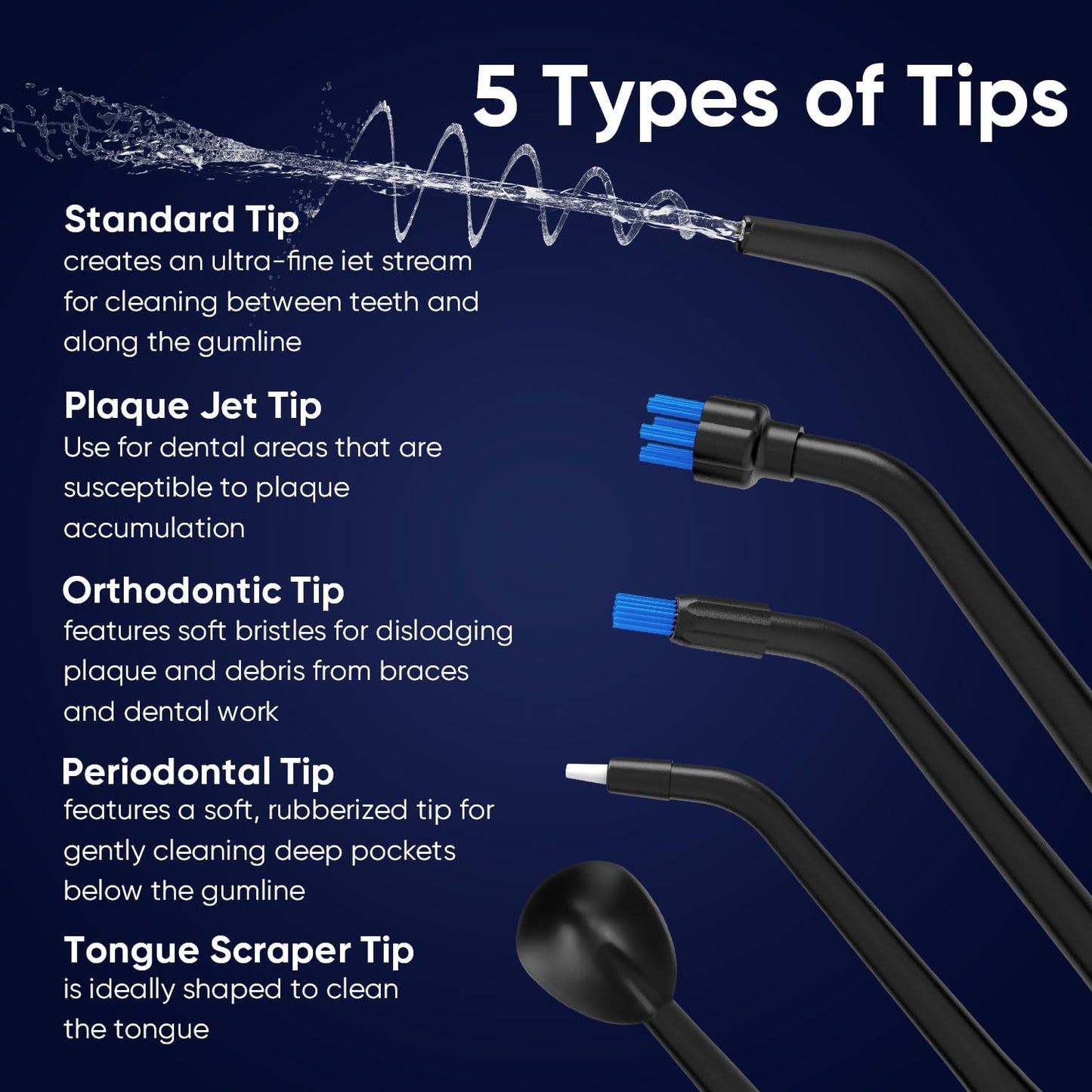 5 Types of Tips

Standard Tip
creates an ultra-fine iet stream for cleaning between teeth and along the gumline

Plaque Jet Tip
Use for dental areas that are susceptible to plaque accumulation

Orthodontic Tip
features soft bristles for dislodging plaque and debris from braces and dental work

Periodontal Tip
features a soft, rubberized tip for gently cleaning deep pockets below the gumline

Tongue Scraper Tip
is ideally shaped to clean the tongue