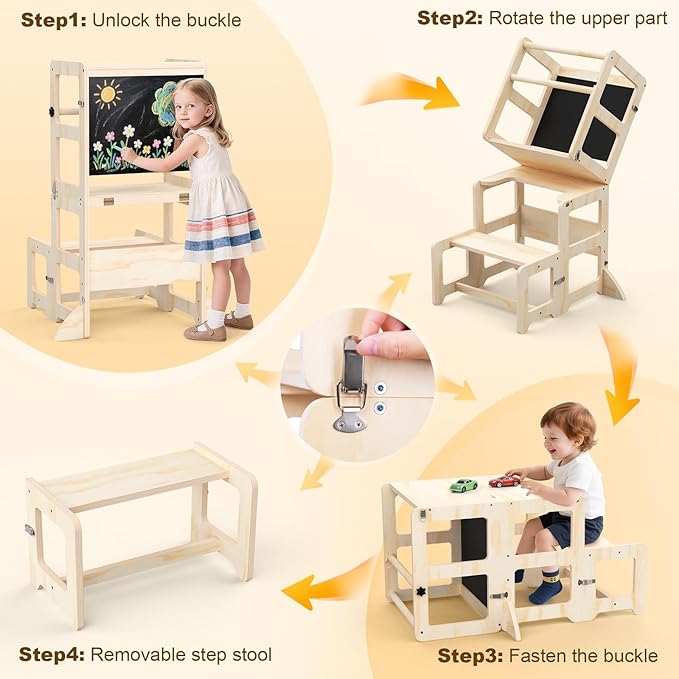 Step1: Unlock the buckle

Step2: Rotate the upper part

Step4: Removable step stool

Step3: Fasten the buckle