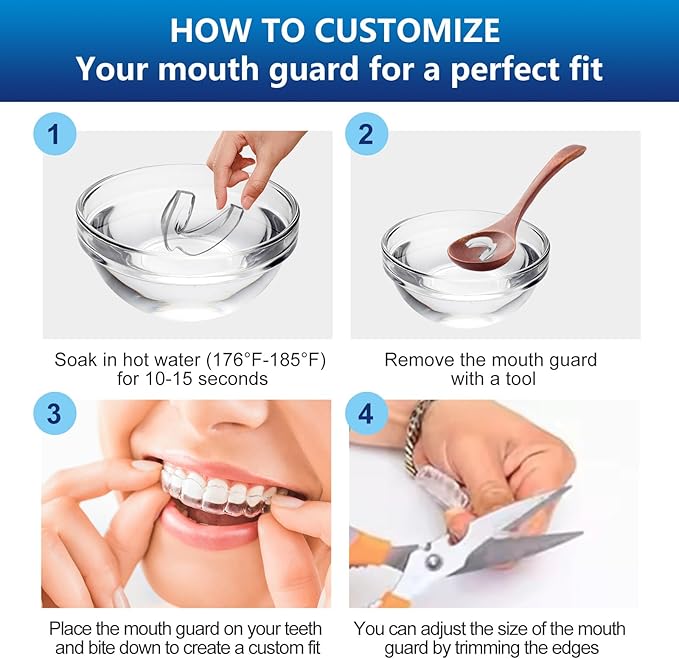 HOW TO CUSTOMIZE
Your mouth guard for a perfect fit

1

Soak in hot water (176°F-185°F) for 10-15 seconds

2

Remove the mouth guard with a tool

3

Place the mouth guard on your teeth and bite down to create a custom fit

4

You can adjust the size of the mouth guard by trimming the edges