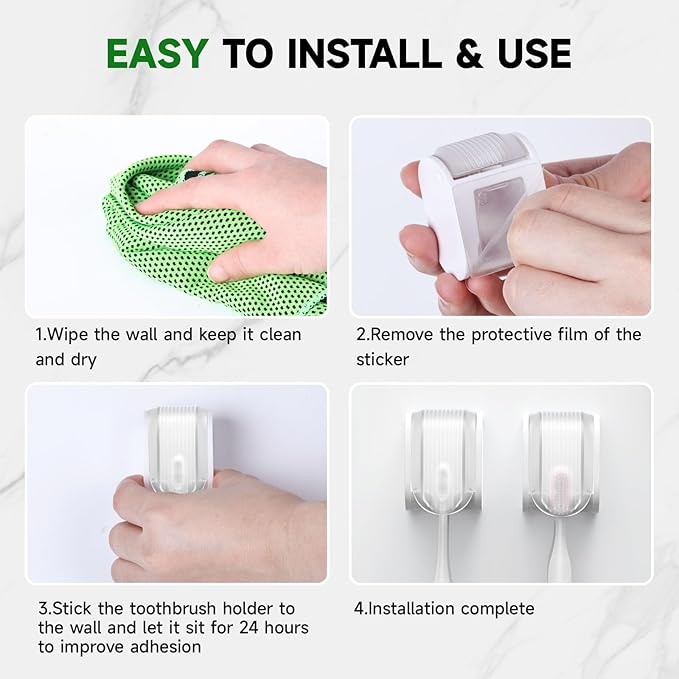 EASY TO INSTALL & USE

1.Wipe the wall and keep it clean and dry

2.Remove the protective film of the sticker

3.Stick the toothbrush holder to the wall and let it sit for 24 hours to improve adhesion

4.Installation complete