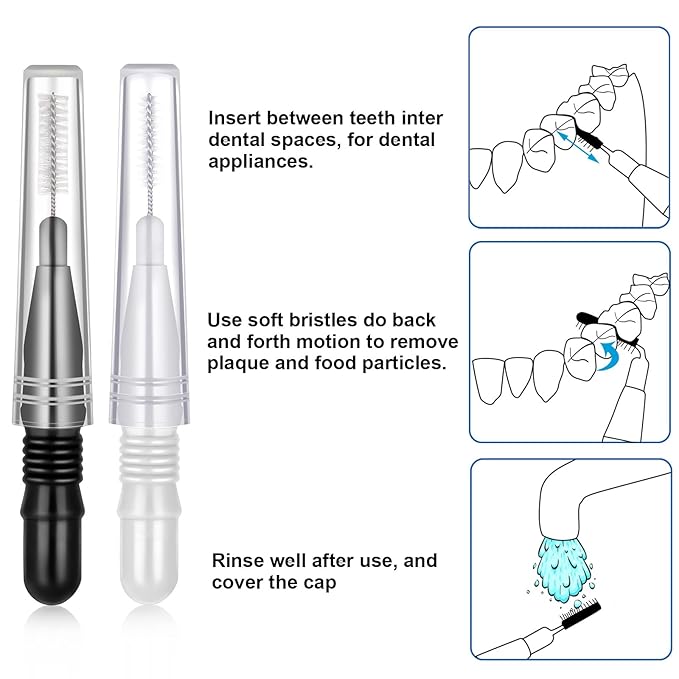 Insert between teeth inter dental spaces, for dental appliances.

Use soft bristles do back and forth motion to remove plaque and food particles.

Rinse well after use, and cover the cap