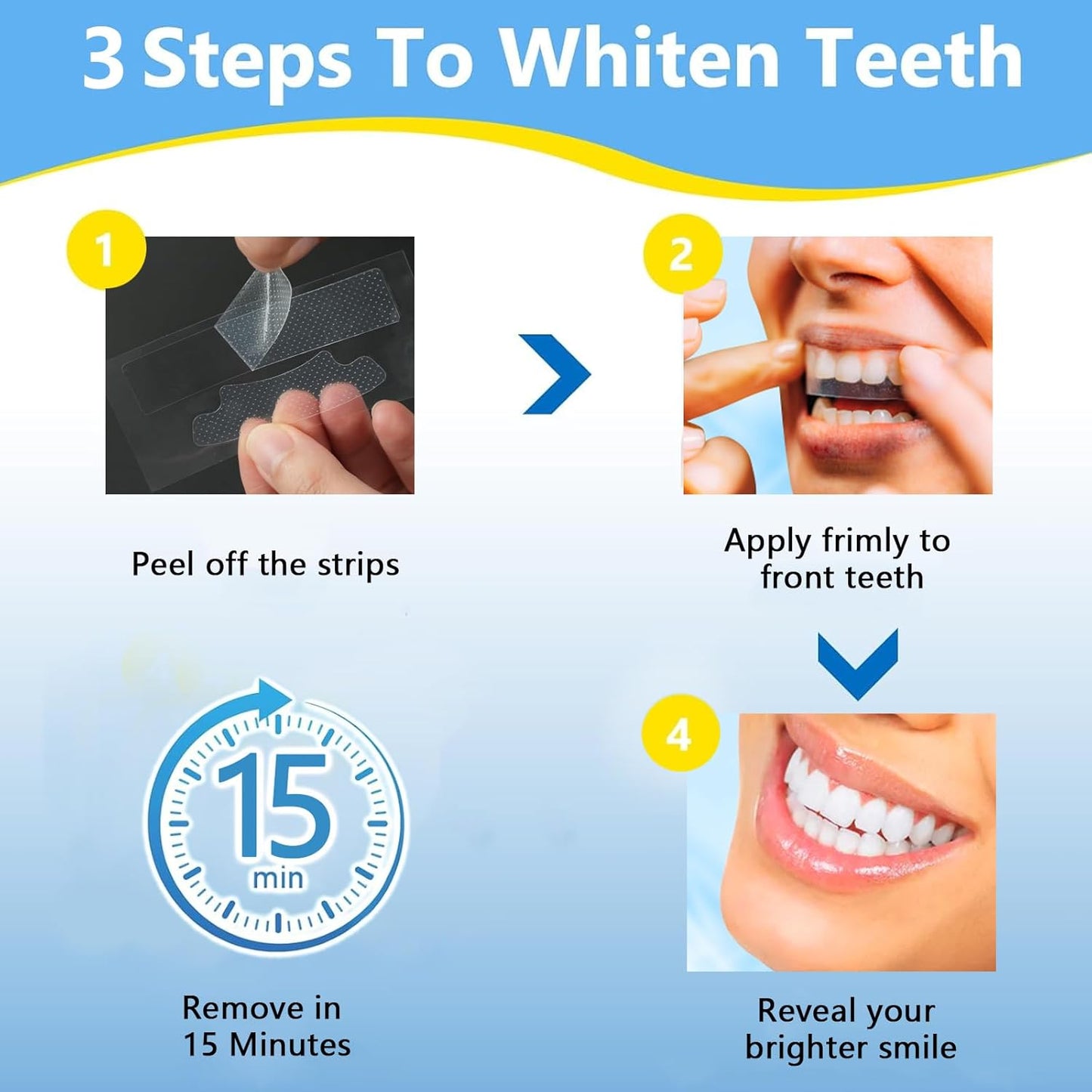 3 Steps To Whiten Teeth

1

Peel off the strips

2

Apply frimly to front teeth

15
min

Remove in 15 Minutes

4

Reveal your brighter smile