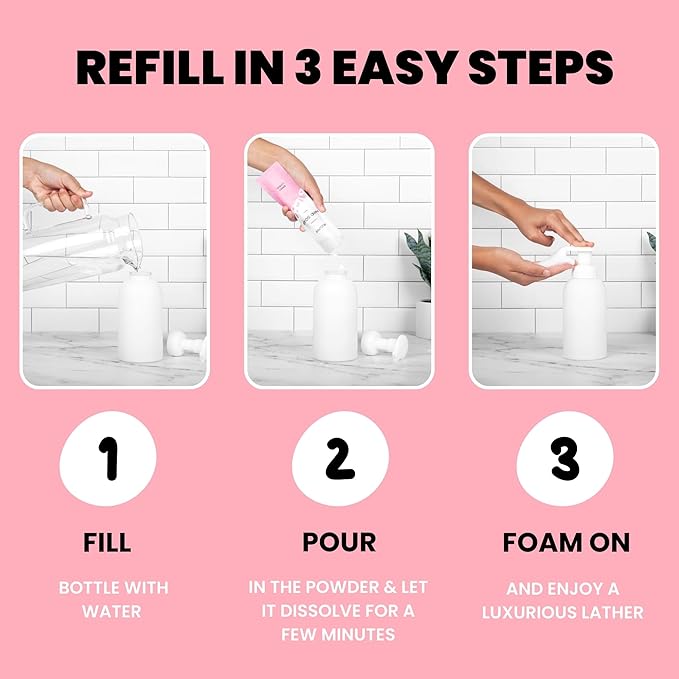 REFILL IN 3 EASY STEPS

1

FILL

BOTTLE WITH WATER

2

POUR

IN THE POWDER & LET IT DISSOLVE FOR A FEW MINUTES

3

FOAM ON

AND ENJOY A LUXURIOUS LATHER