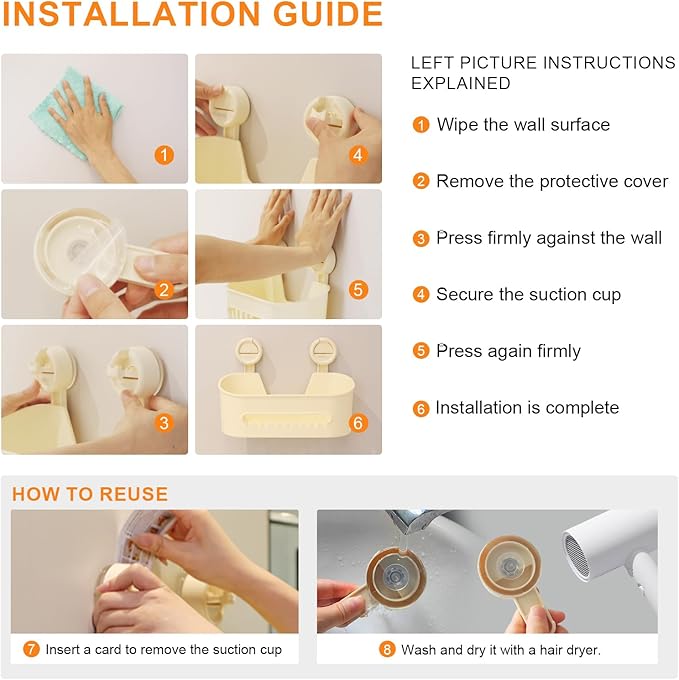 INSTALLATION GUIDE

1

4

2

5

3

6

LEFT PICTURE INSTRUCTIONS EXPLAINED

1 Wipe the wall surface

2 Remove the protective cover

3 Press firmly against the wall

4 Secure the suction cup

5 Press again firmly

6 Installation is complete

HOW TO REUSE

7 Insert a card to remove the suction cup

8 Wash and dry it with a hair dryer.