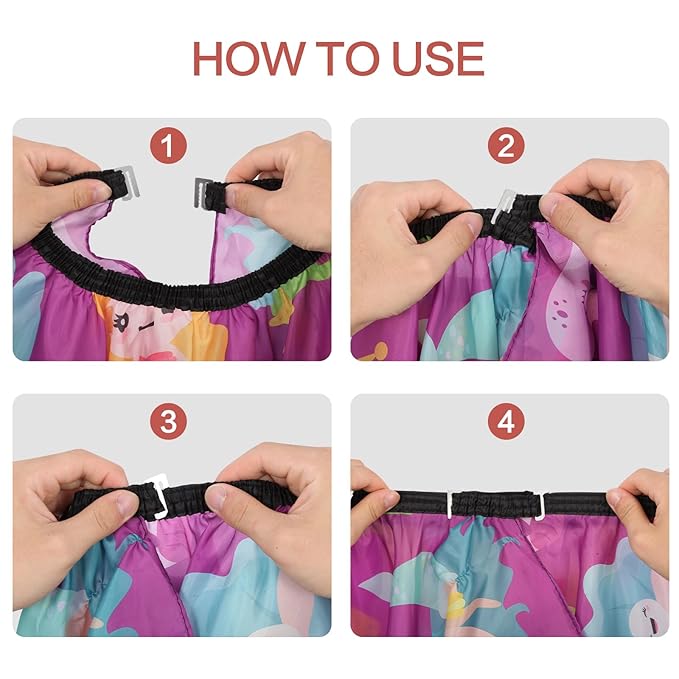 HOW TO USE

1

2

3

4