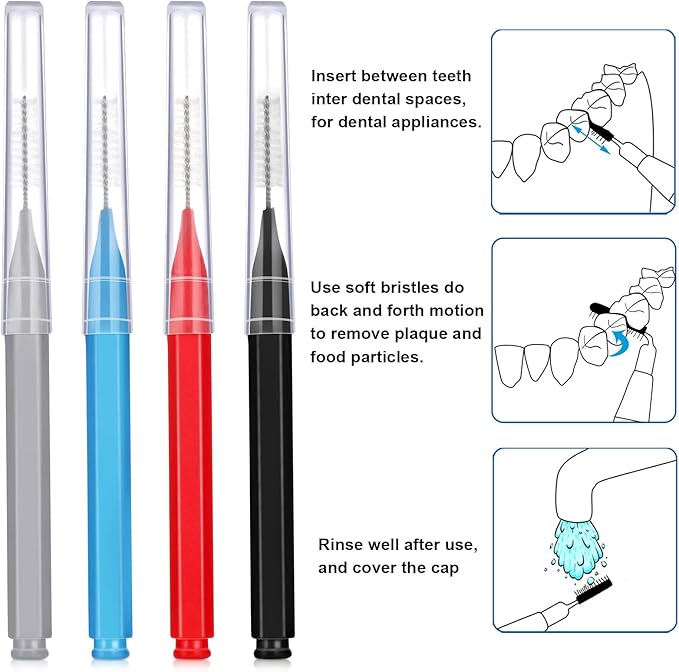 Insert between teeth inter dental spaces, for dental appliances.

Use soft bristles do back and forth motion to remove plaque and food particles.

Rinse well after use, and cover the cap