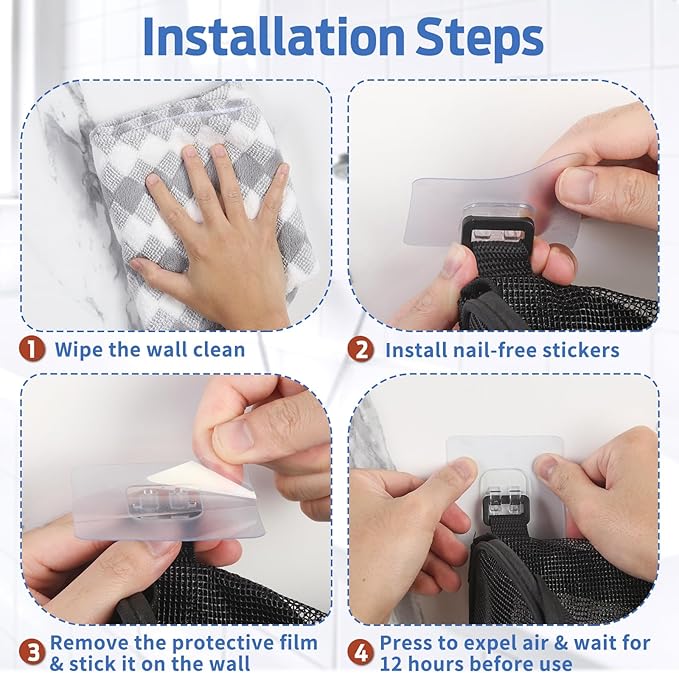 Installation Steps

1 Wipe the wall clean

2 Install nail-free stickers

3 Remove the protective film & stick it on the wall

4 Press to expel air & wait for 12 hours before use