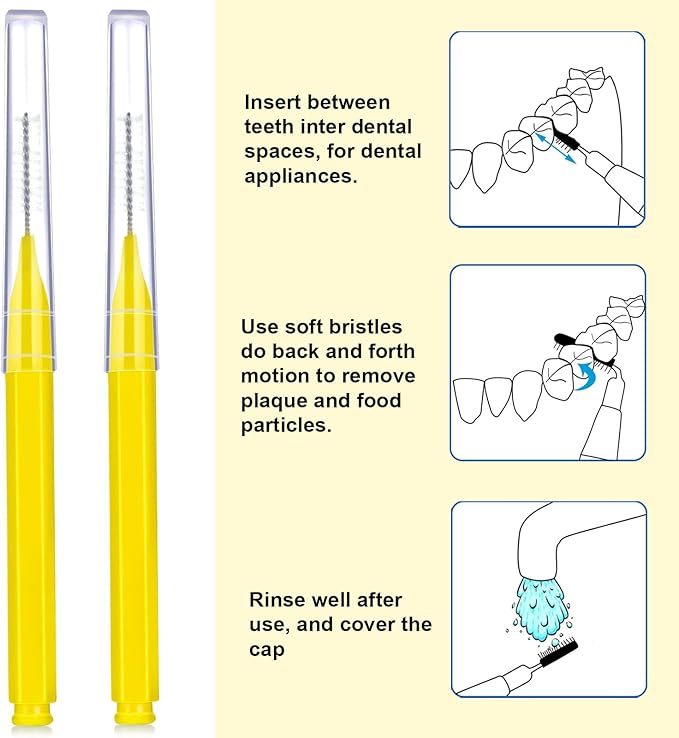 Insert between teeth inter dental spaces, for dental appliances.

Use soft bristles do back and forth motion to remove plaque and food particles.

Rinse well after use, and cover the cap