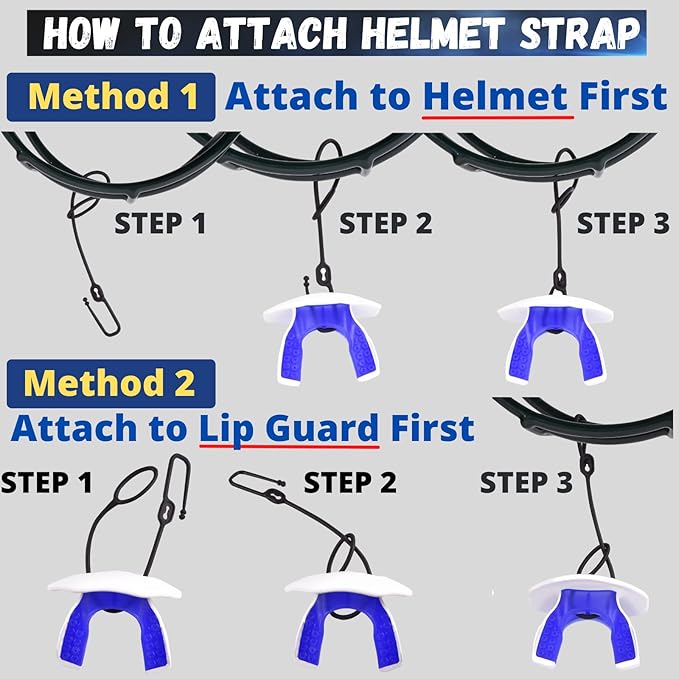 HOW TO ATTACH HELMET STRAP

Method 1 Attach to Helmet First

STEP 1

STEP 2

STEP 3

Method 2

Attach to Lip Guard First

STEP 1

STEP 2

STEP 3